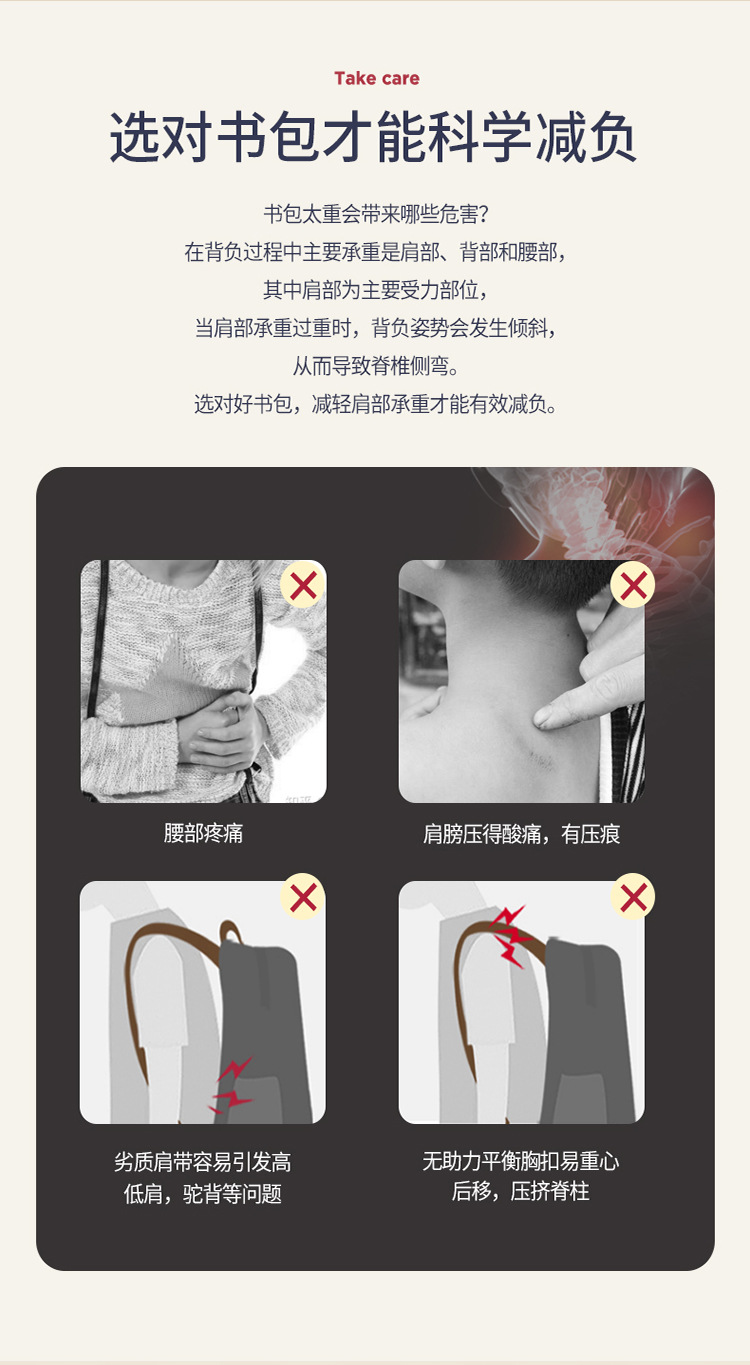 Take care

选对书包才能科学减负

书包太重会带来哪些危害?
在背负过程中主要承重是肩部、背部和腰部,
其中肩部为主要受力部位,
当肩部承重过重时,背负姿势会发生倾斜,
从而导致脊椎侧弯。
选对好书包,减轻肩部承重才能有效减负。

腰部疼痛

肩膀压得酸痛,有压痕

劣质肩带容易引发高低肩,驼背等问题

无助力平衡胸扣易重心后移,压挤脊柱